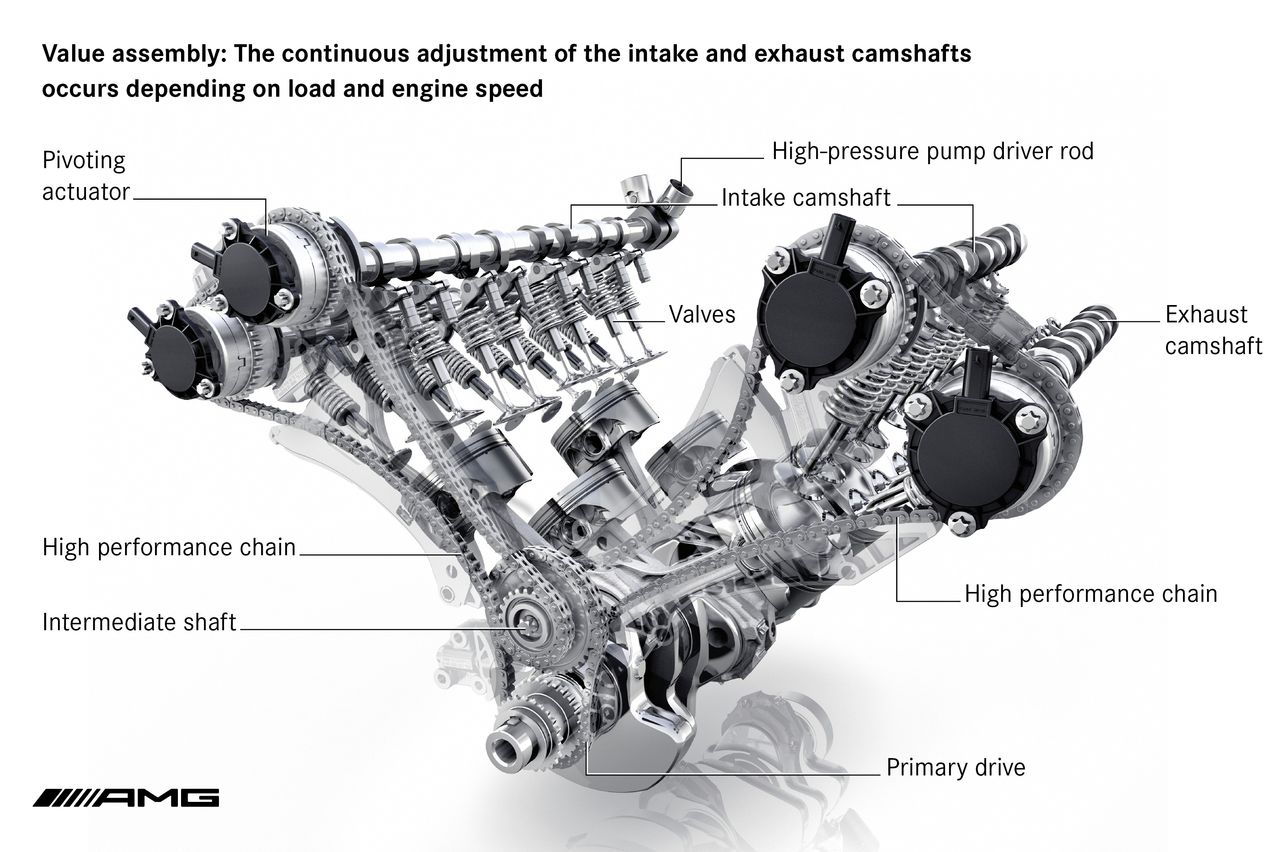 Value assembly: The continuous adjustment of the intake and exhaust camshafts occurs depending on load and engine speed

Pivoting actuator

High-pressure pump driver rod

Intake camshaft

Valves

Exhaust camshaft

High performance chain

Intermediate shaft

High performance chain

Primary drive

AMG