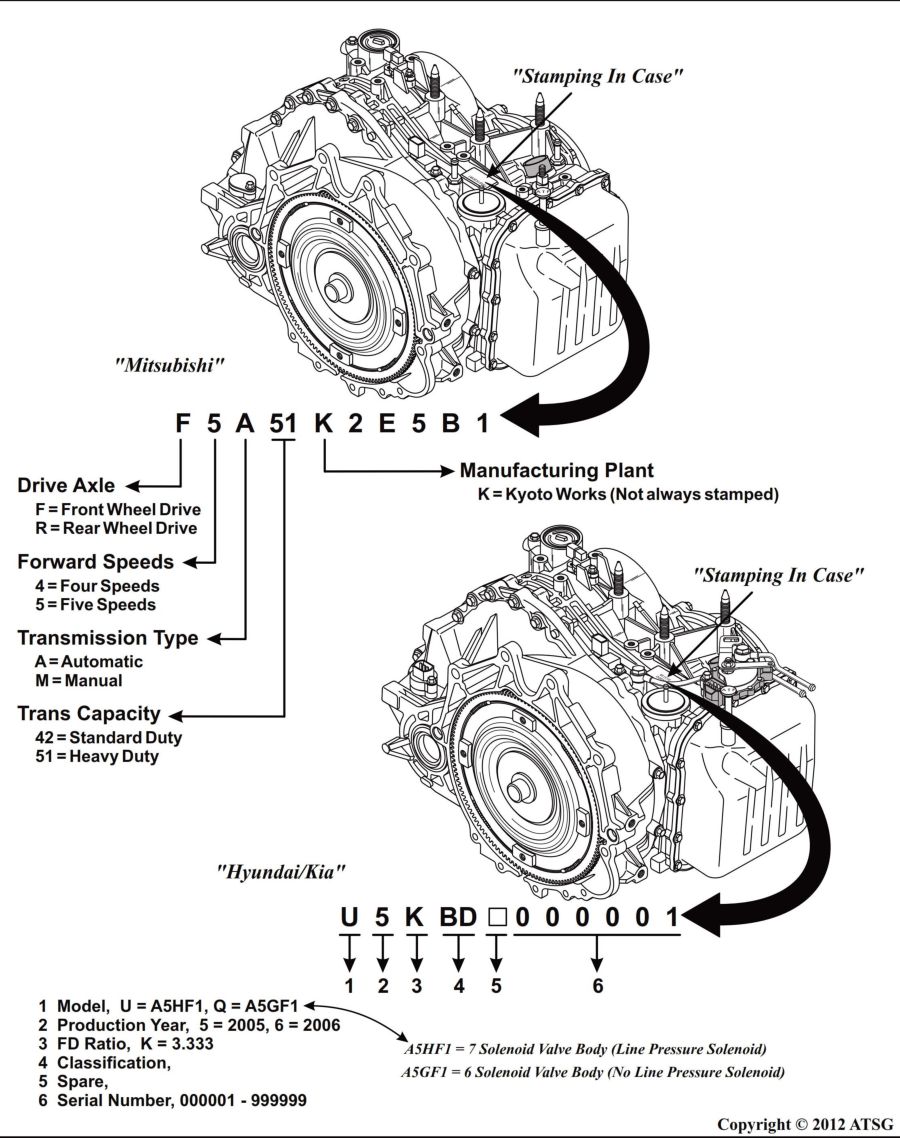 "Stamping In Case"

"Mitsubishi"

F 5 A 51 K 2 E 5 B 1

Drive Axle
F = Front Wheel Drive
R = Rear Wheel Drive

Forward Speeds
4 = Four Speeds
5 = Five Speeds

Transmission Type
A = Automatic
M = Manual

Trans Capacity
42 = Standard Duty
51 = Heavy Duty

Manufacturing Plant
K = Kyoto Works (Not always stamped)

"Stamping In Case"

"Hyundai/Kia"

U 5 K BD □ 0 0 0 0 0 1

1 2 3 4 5 6

1 Model, U = A5HF1, Q = A5GF1
2 Production Year, 5 = 2005, 6 = 2006
3 FD Ratio, K = 3.333
4 Classification,
5 Spare,
6 Serial Number, 000001 - 999999

A5HF1 = 7 Solenoid Valve Body (Line Pressure Solenoid)
A5GF1 = 6 Solenoid Valve Body (No Line Pressure Solenoid)

Copyright © 2012 ATSG